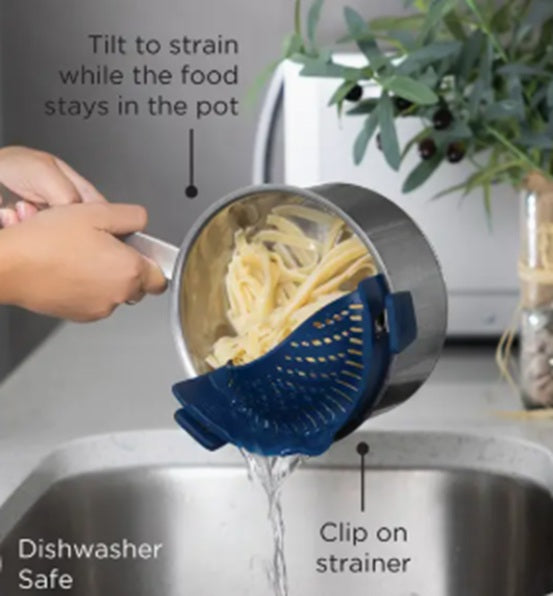 Tilt to strain while the food stays in the pot

Clip on strainer

Dishwasher Safe